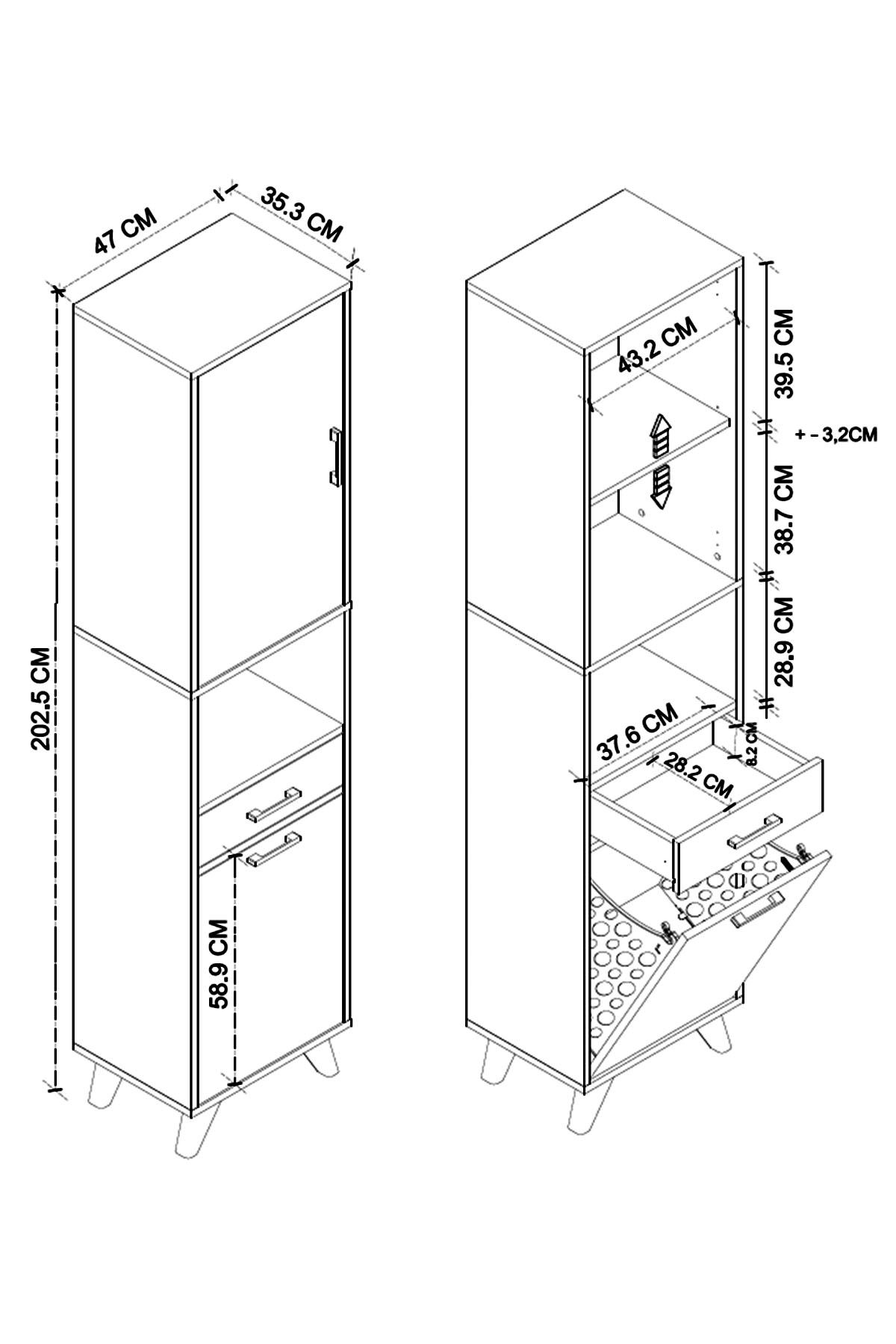 47 CM
35.3 CM
202.5 CM
58.9 CM
43.2 CM
39.5 CM
+ - 3,2CM
38.7 CM
28.9 CM
37.6 CM
8.2 CM
28.2 CM