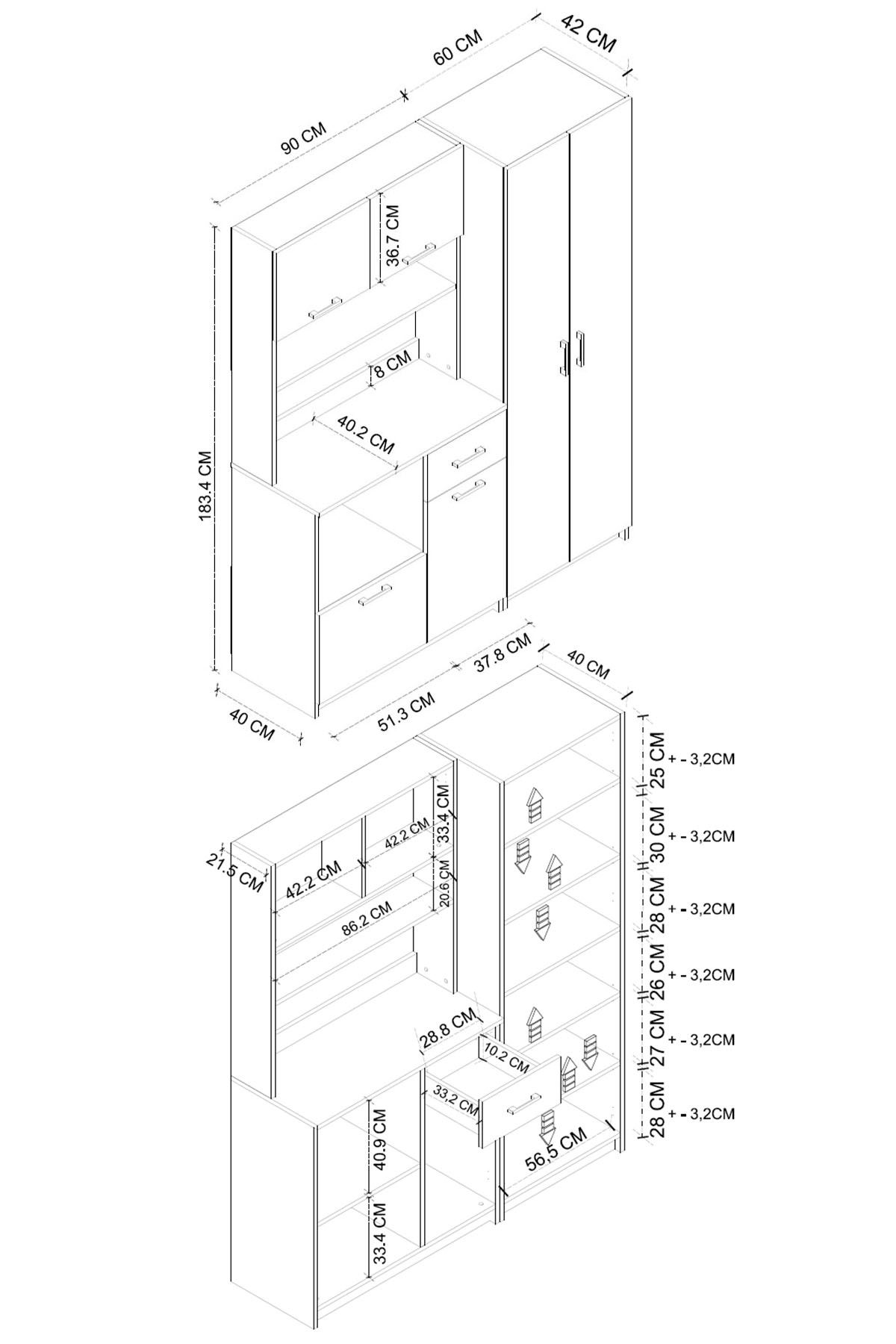 42 CM
60 CM
90 CM
36.7 CM
8 CM
40.2 CM
183.4 CM
40 CM
51.3 CM
37.8 CM
40 CM
21.5 CM
42.2 CM
42.2 CM
33.4 CM
20.6 CM
86.2 CM
28.8 CM
10.2 CM
33,2 CM
40.9 CM
33.4 CM
56,5 CM
25 CM
+ - 3,2CM
30 CM
+ - 3,2CM
28 CM
+ - 3,2CM
26 CM
+ - 3,2CM
27 CM
+ - 3,2CM
28 CM
+ - 3,2CM