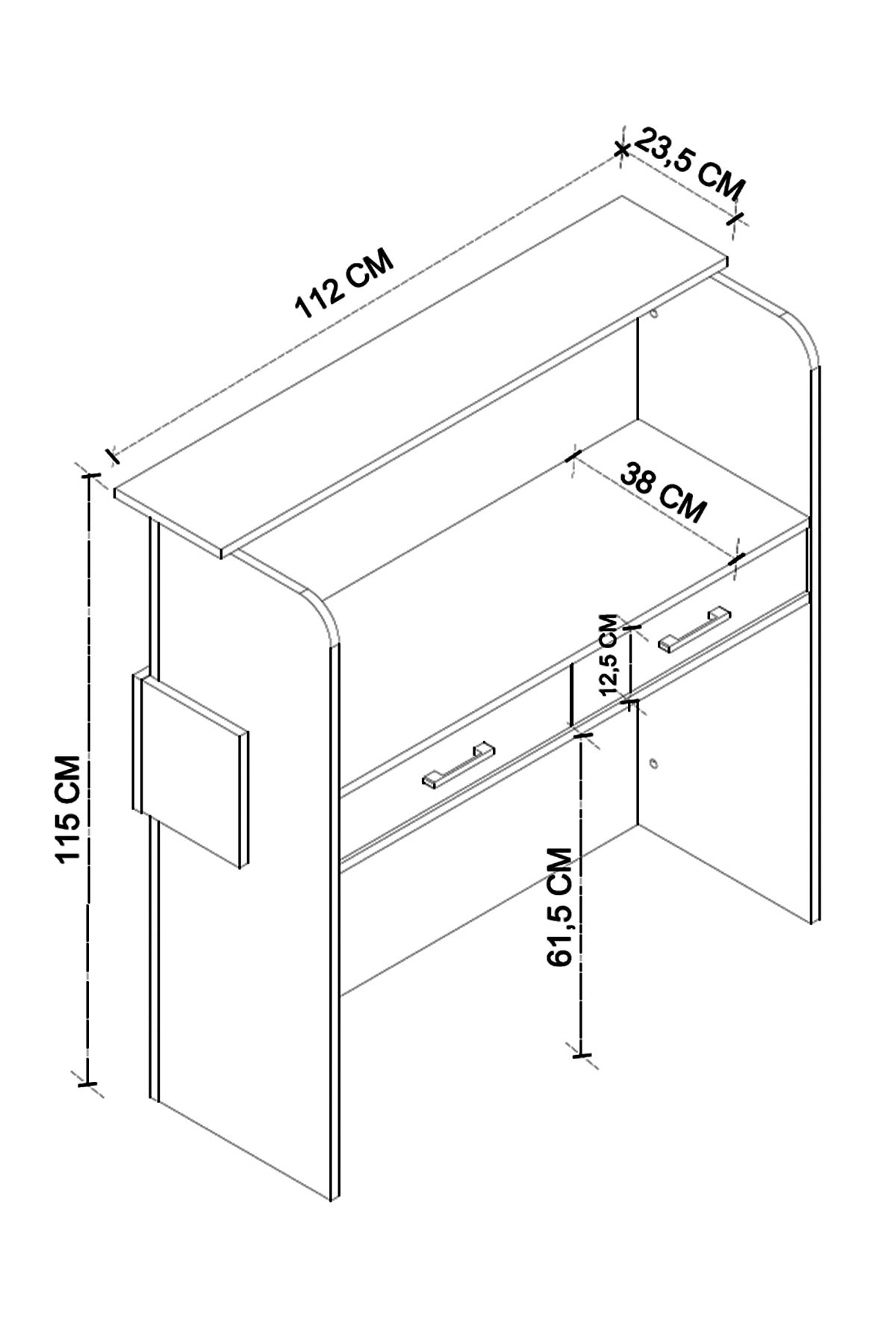 23,5 CM
112 CM
38 CM
12,5 CM
115 CM
61,5 CM