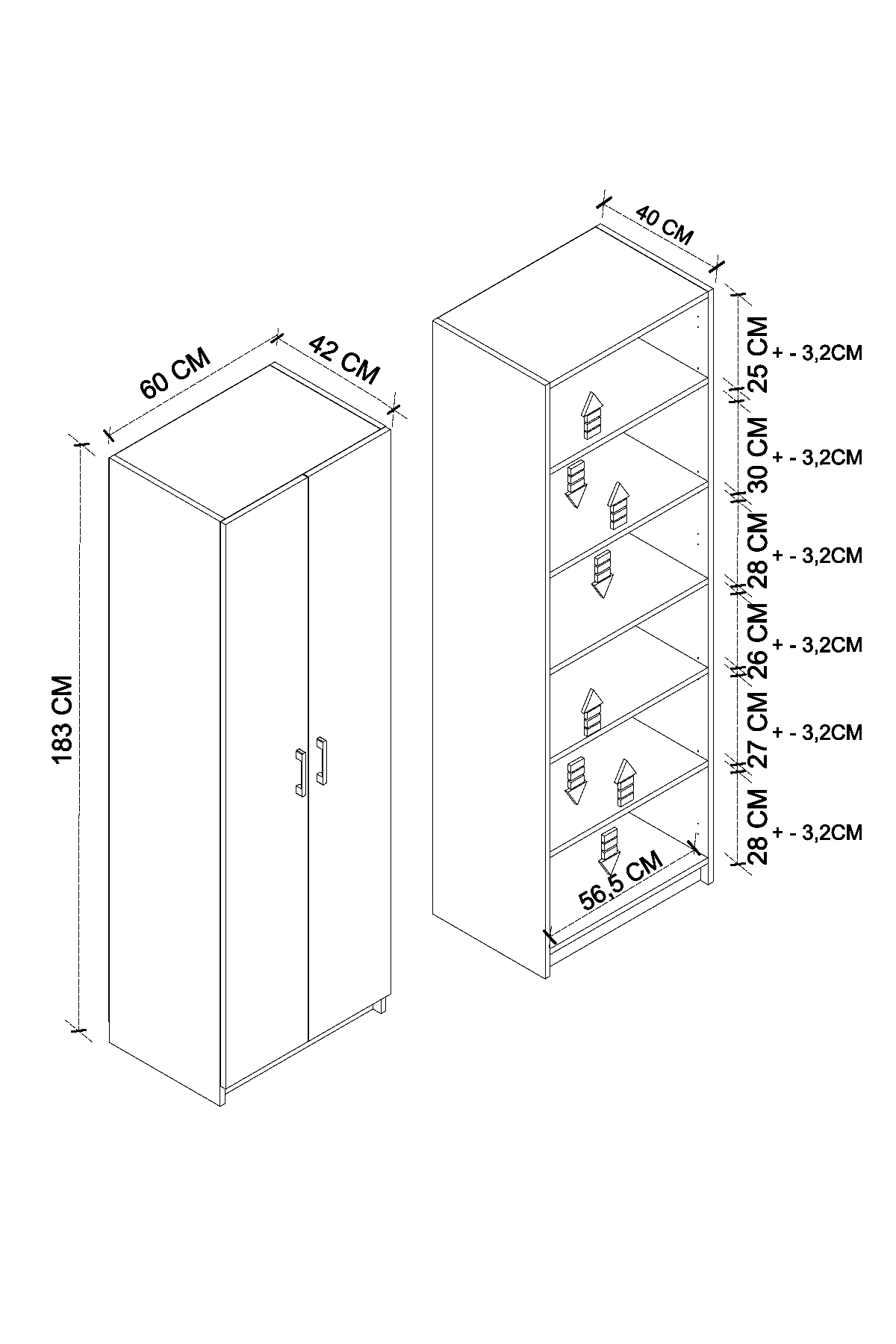 60 CM
42 CM
183 CM
40 CM
25 CM
+ - 3,2CM
30 CM
+ - 3,2CM
28 CM
+ - 3,2CM
26 CM
+ - 3,2CM
27 CM
+ - 3,2CM
28 CM
+ - 3,2CM
56,5 CM