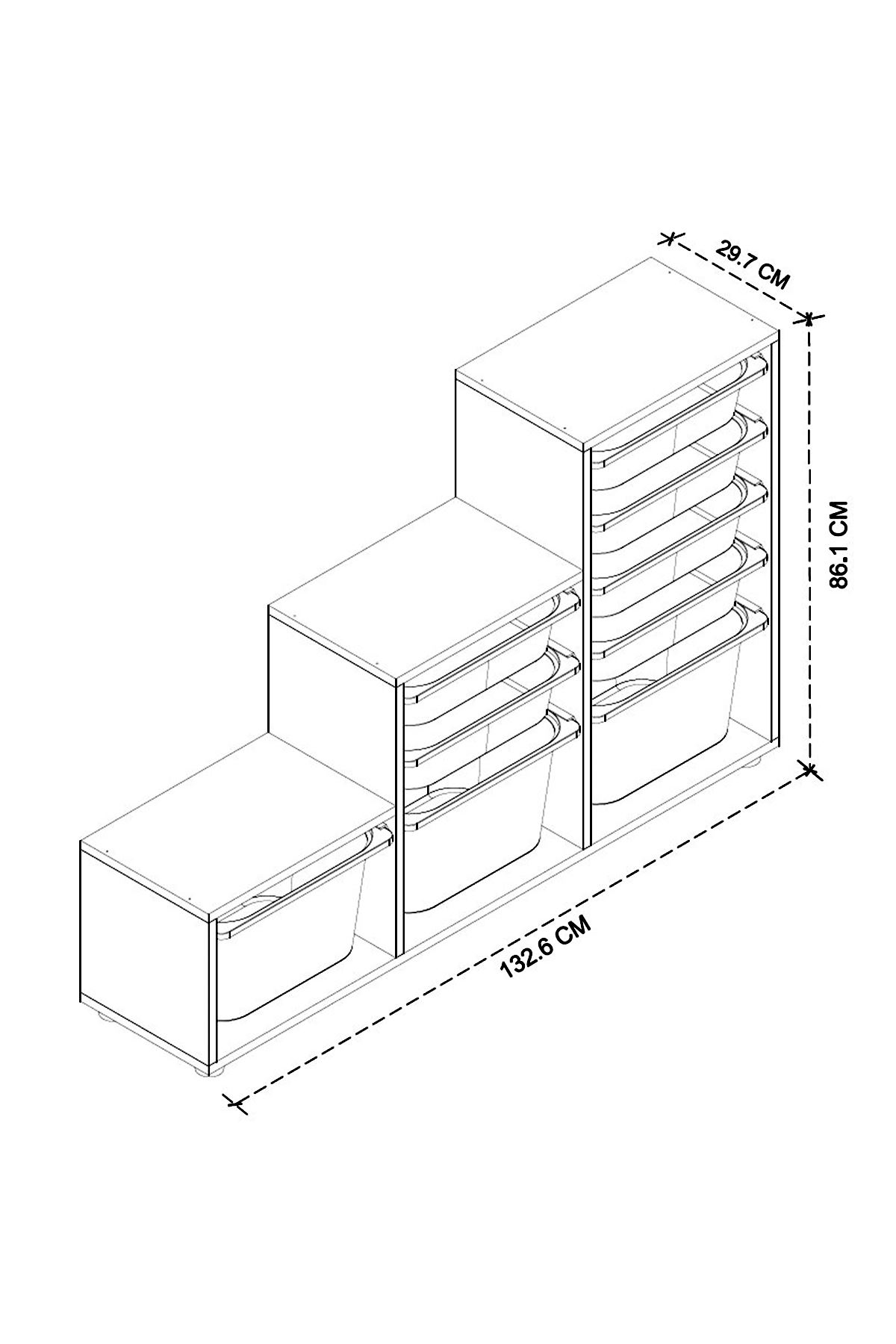 29.7 CM

86.1 CM

132.6 CM