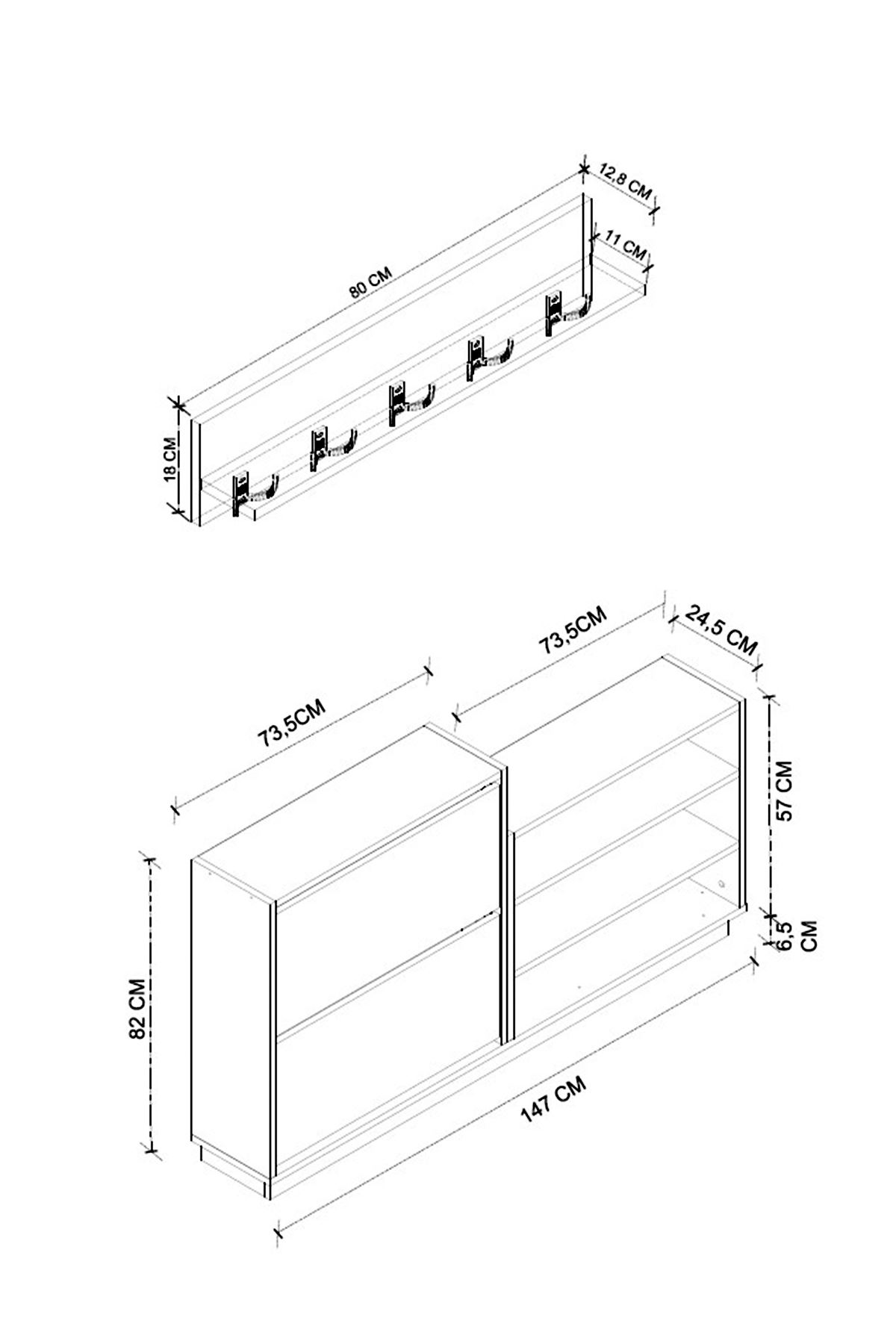 12,8 CM
11 CM
80 CM
18 CM
73,5CM
24,5 CM
73,5CM
57 CM
6,5 CM
82 CM
147 CM