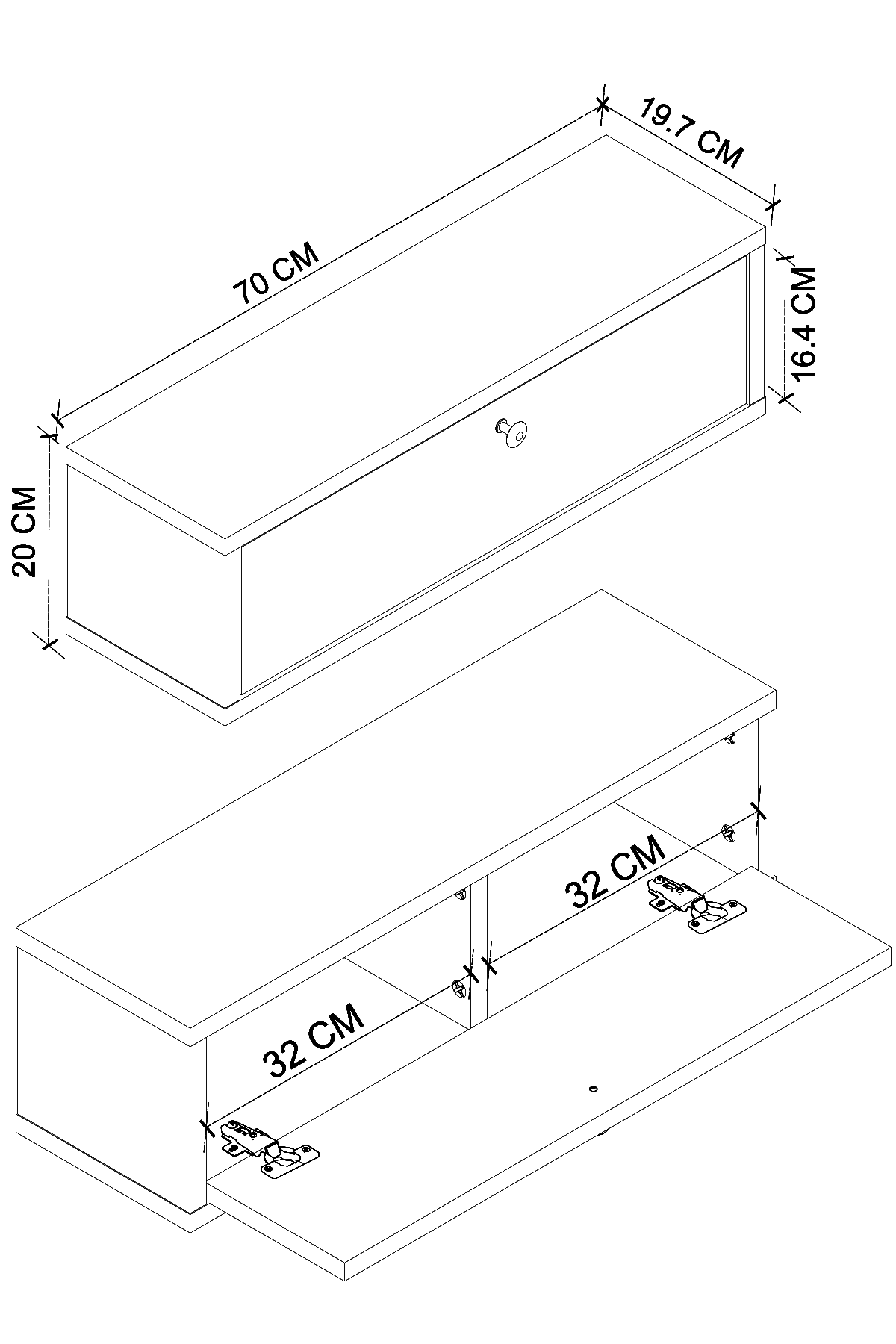 19.7 CM
70 CM
16.4 CM
20 CM
32 CM
32 CM