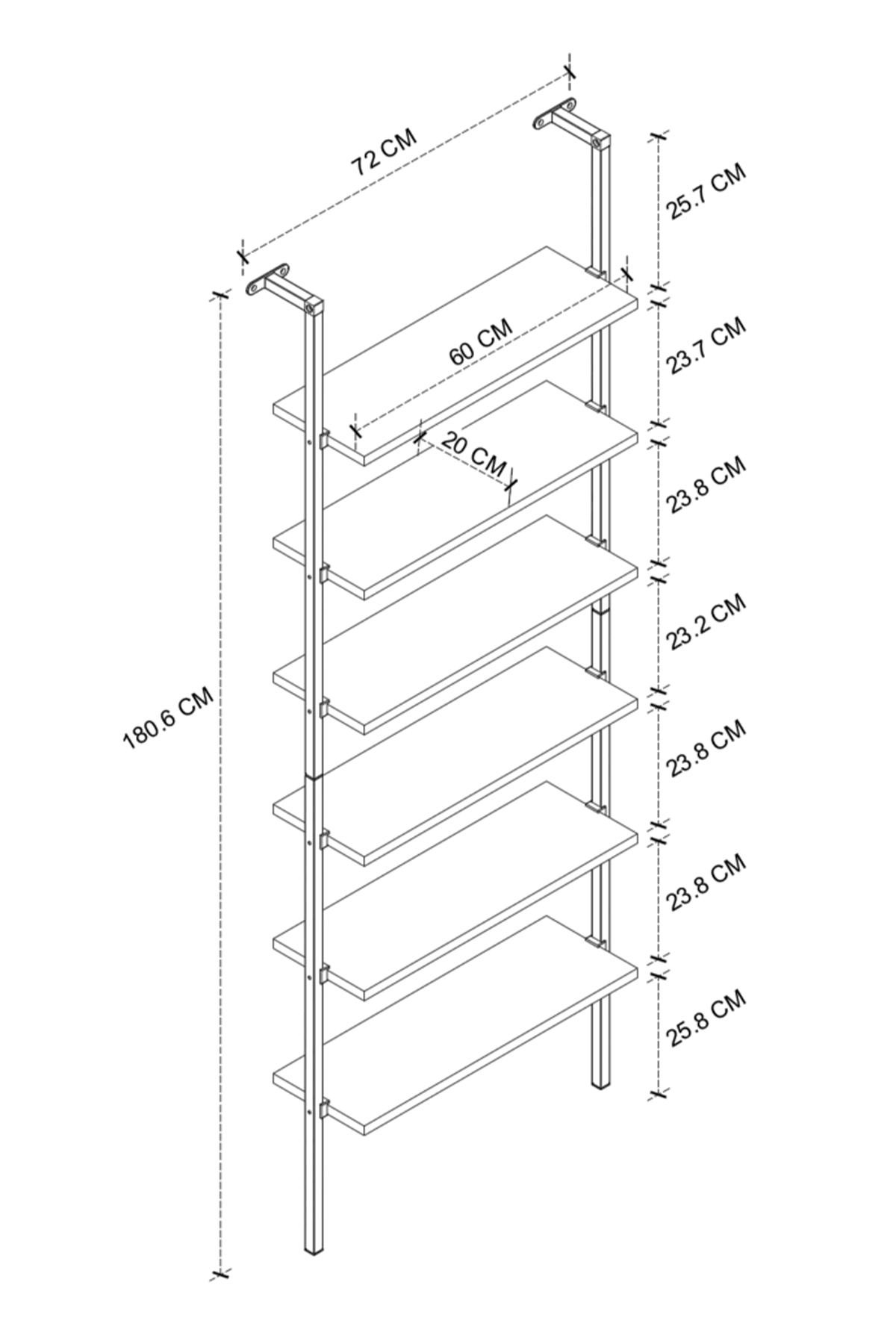 72 CM
25.7 CM
60 CM
23.7 CM
20 CM
23.8 CM
23.2 CM
180.6 CM
23.8 CM
23.8 CM
25.8 CM