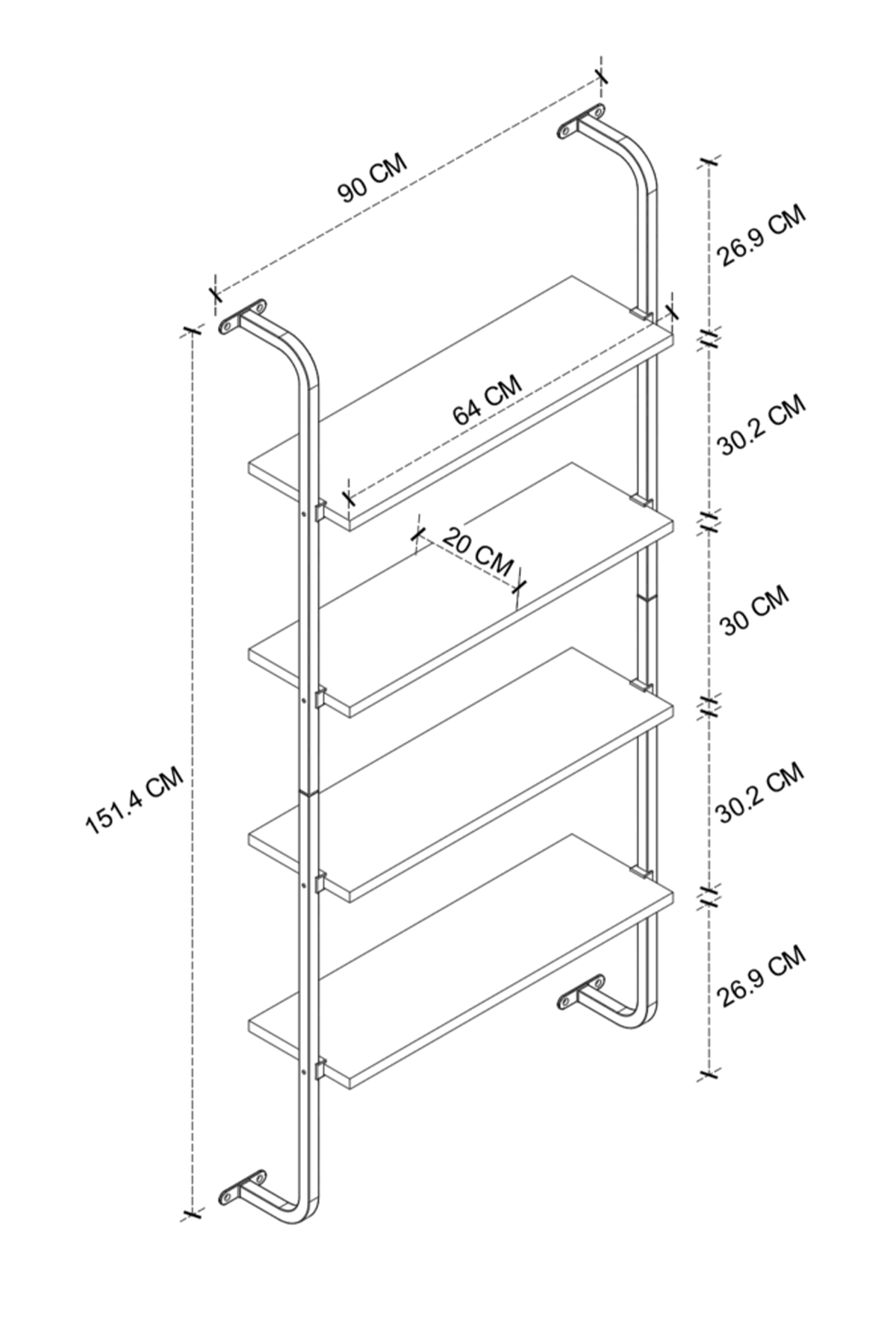 90 CM

26.9 CM

64 CM

30.2 CM

20 CM

30 CM

151.4 CM

30.2 CM

26.9 CM