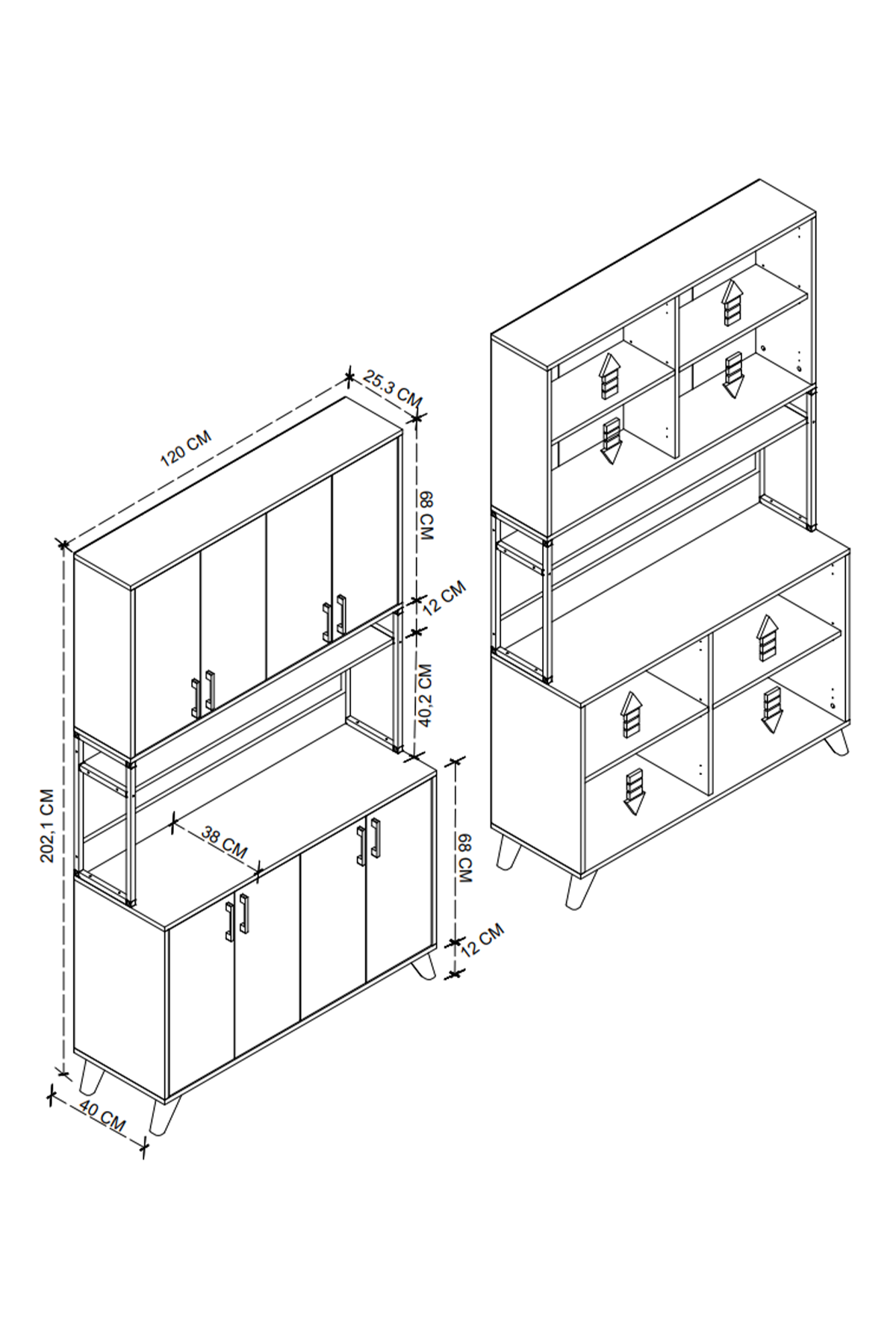 25.3 CM
120 CM
68 CM
12 CM
40,2 CM
202,1 CM
38 CM
68 CM
12 CM
40 CM