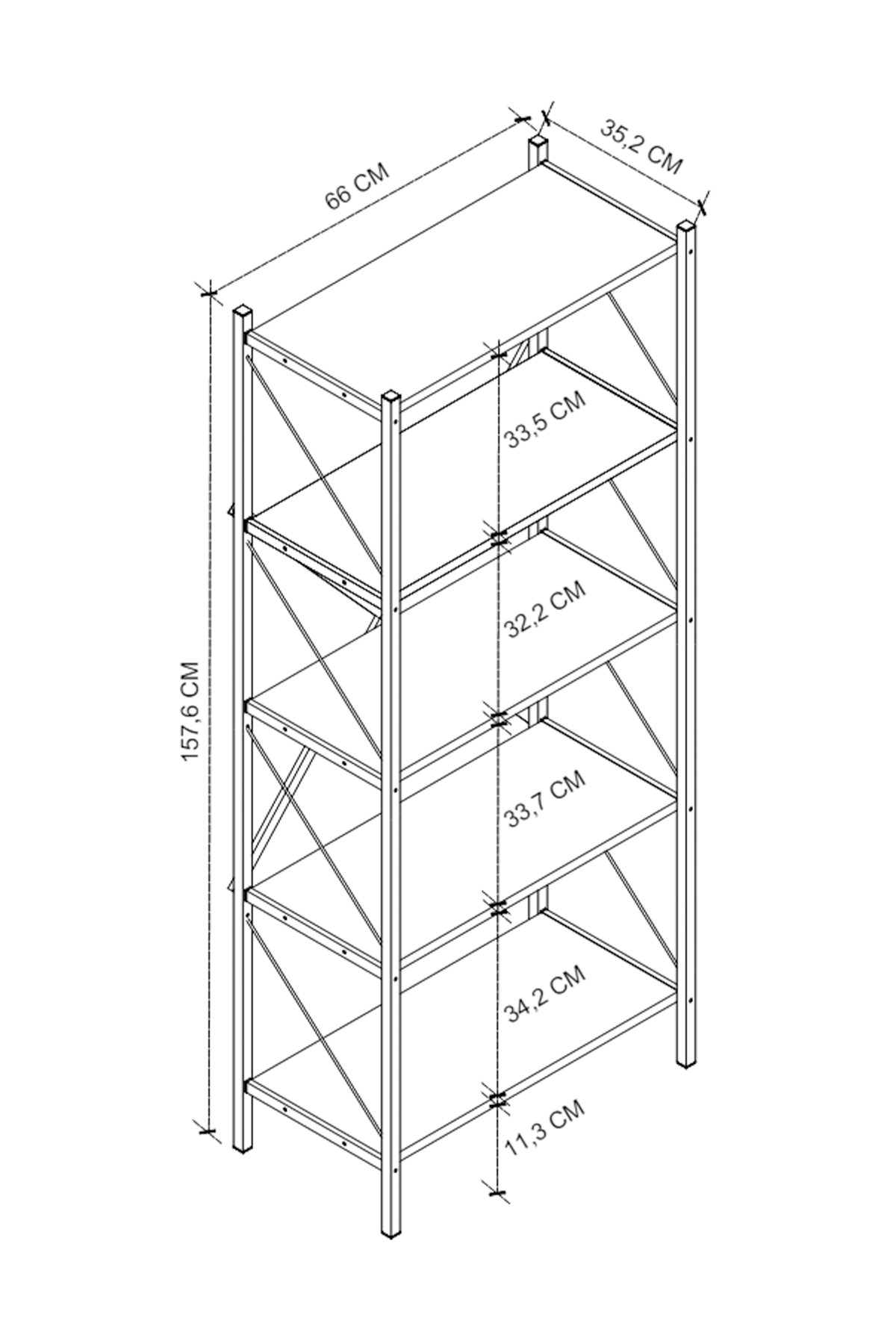 66 CM

35,2 CM

157,6 CM

33,5 CM

32,2 CM

33,7 CM

34,2 CM

11,3 CM